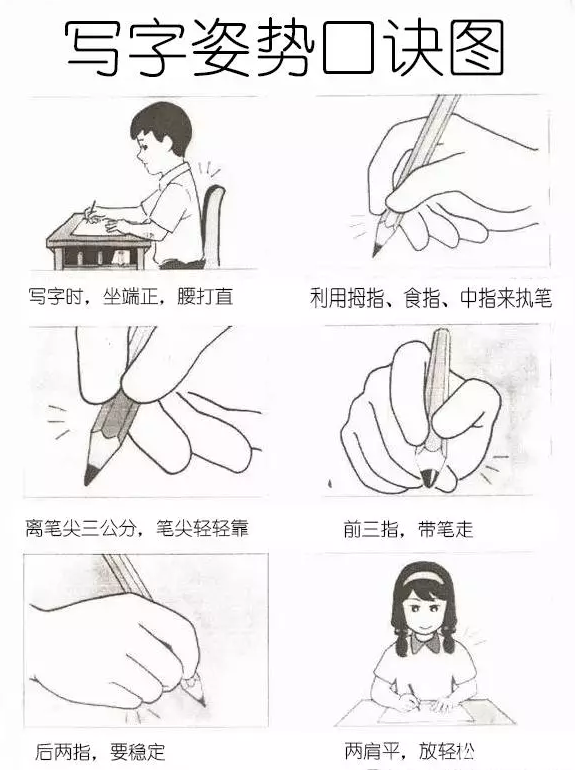 写字姿势口诀图

写字时，坐端正，腰打直

利用拇指、食指、中指来执笔

离笔尖三公分，笔尖轻轻靠

前三指，带笔走

后两指，要稳定

两肩平，放轻松