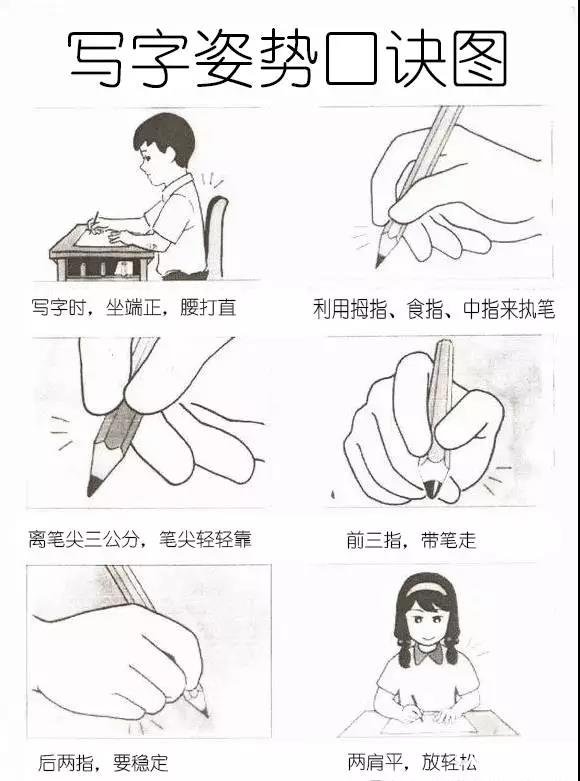 写字姿势口诀图

写字时，坐端正，腰打直

利用拇指、食指、中指来执笔

离笔尖三公分，笔尖轻轻靠

前三指，带笔走

后两指，要稳定

两肩平，放轻松